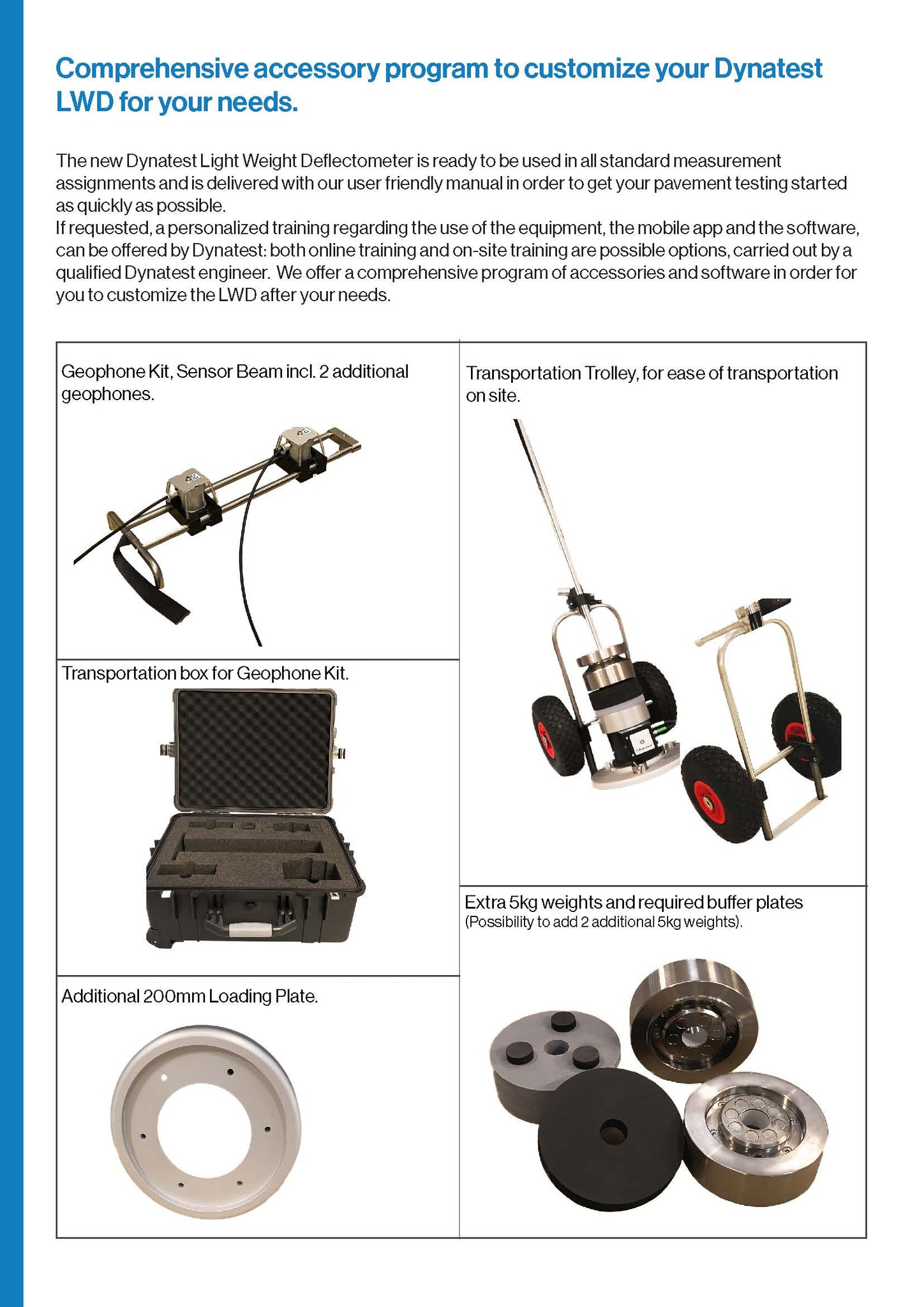 Comprehensive accessory program to customize your Dynatest LWD for your needs.

The new Dynatest Light Weight Deflectometer is ready to be used in all standard measurement assignments and is delivered with our user friendly manual in order to get your pavement testing started as quickly as possible.
If requested, a personalized training regarding the use of the equipment, the mobile app and the software, can be offered by Dynatest: both online training and on-site training are possible options, carried out by a qualified Dynatest engineer. We offer a comprehensive program of accessories and software in order for you to customize the LWD after your needs.

Geophone Kit, Sensor Beam incl. 2 additional geophones.

Transportation box for Geophone Kit.

Additional 200mm Loading Plate.

Transportation Trolley, for ease of transportation on site.

Extra 5kg weights and required buffer plates
(Possibility to add 2 additional 5kg weights).