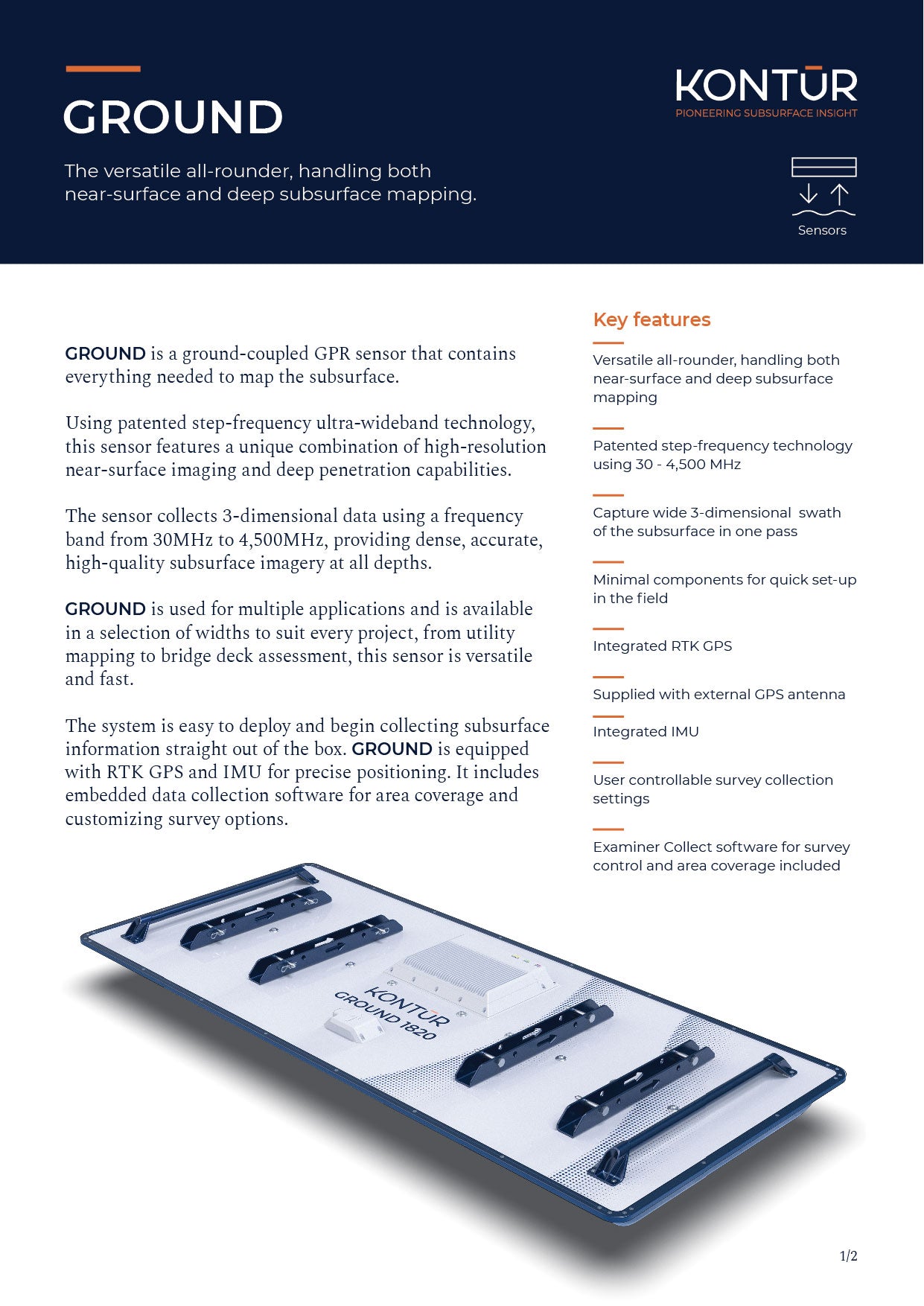 GROUND

The versatile all-rounder, handling both near-surface and deep subsurface mapping.

KONTŪR
PIONEERING SUBSURFACE INSIGHT

Sensors

GROUND is a ground-coupled GPR sensor that contains everything needed to map the subsurface.

Using patented step-frequency ultra-wideband technology, this sensor features a unique combination of high-resolution near-surface imaging and deep penetration capabilities.

The sensor collects 3-dimensional data using a frequency band from 30MHz to 4,500MHz, providing dense, accurate, high-quality subsurface imagery at all depths.

GROUND is used for multiple applications and is available in a selection of widths to suit every project, from utility mapping to bridge deck assessment, this sensor is versatile and fast.

The system is easy to deploy and begin collecting subsurface information straight out of the box. GROUND is equipped with RTK GPS and IMU for precise positioning. It includes embedded data collection software for area coverage and customizing survey options.

Key features

Versatile all-rounder, handling both near-surface and deep subsurface mapping

Patented step-frequency technology using 30 - 4,500 MHz

Capture wide 3-dimensional swath of the subsurface in one pass

Minimal components for quick set-up in the field

Integrated RTK GPS

Supplied with external GPS antenna

Integrated IMU

User controllable survey collection settings

Examiner Collect software for survey control and area coverage included

KONTŪR
GROUND 1820

1/2