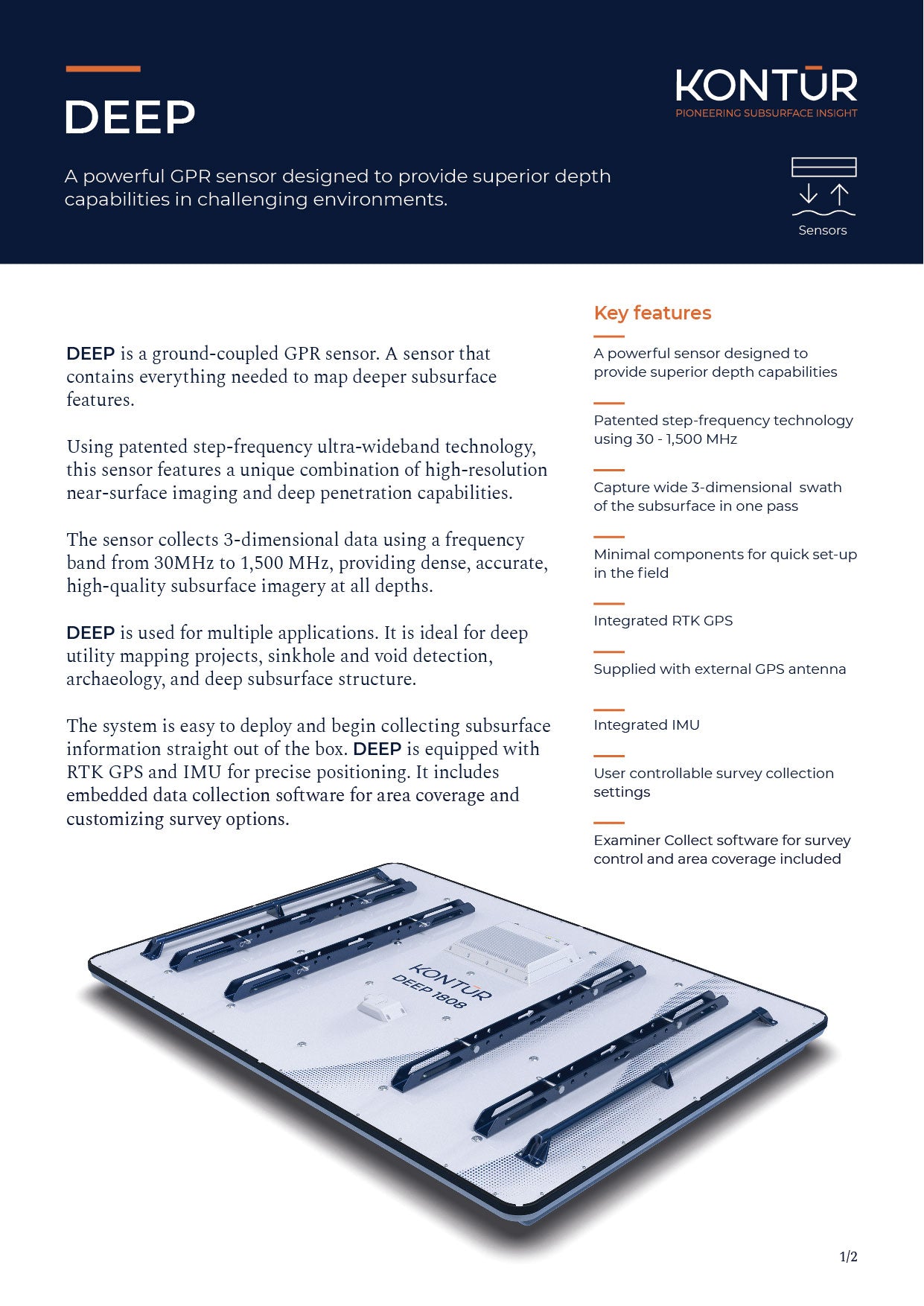 DEEP

KONTŪR
PIONEERING SUBSURFACE INSIGHT

A powerful GPR sensor designed to provide superior depth capabilities in challenging environments.

Sensors

DEEP is a ground-coupled GPR sensor. A sensor that contains everything needed to map deeper subsurface features.

Using patented step-frequency ultra-wideband technology, this sensor features a unique combination of high-resolution near-surface imaging and deep penetration capabilities.

The sensor collects 3-dimensional data using a frequency band from 30MHz to 1,500 MHz, providing dense, accurate, high-quality subsurface imagery at all depths.

DEEP is used for multiple applications. It is ideal for deep utility mapping projects, sinkhole and void detection, archaeology, and deep subsurface structure.

The system is easy to deploy and begin collecting subsurface information straight out of the box. DEEP is equipped with RTK GPS and IMU for precise positioning. It includes embedded data collection software for area coverage and customizing survey options.

Key features

A powerful sensor designed to provide superior depth capabilities

Patented step-frequency technology using 30 - 1,500 MHz

Capture wide 3-dimensional swath of the subsurface in one pass

Minimal components for quick set-up in the field

Integrated RTK GPS

Supplied with external GPS antenna

Integrated IMU

User controllable survey collection settings

Examiner Collect software for survey control and area coverage included

KONTŪR
DEEP 1808

1/2